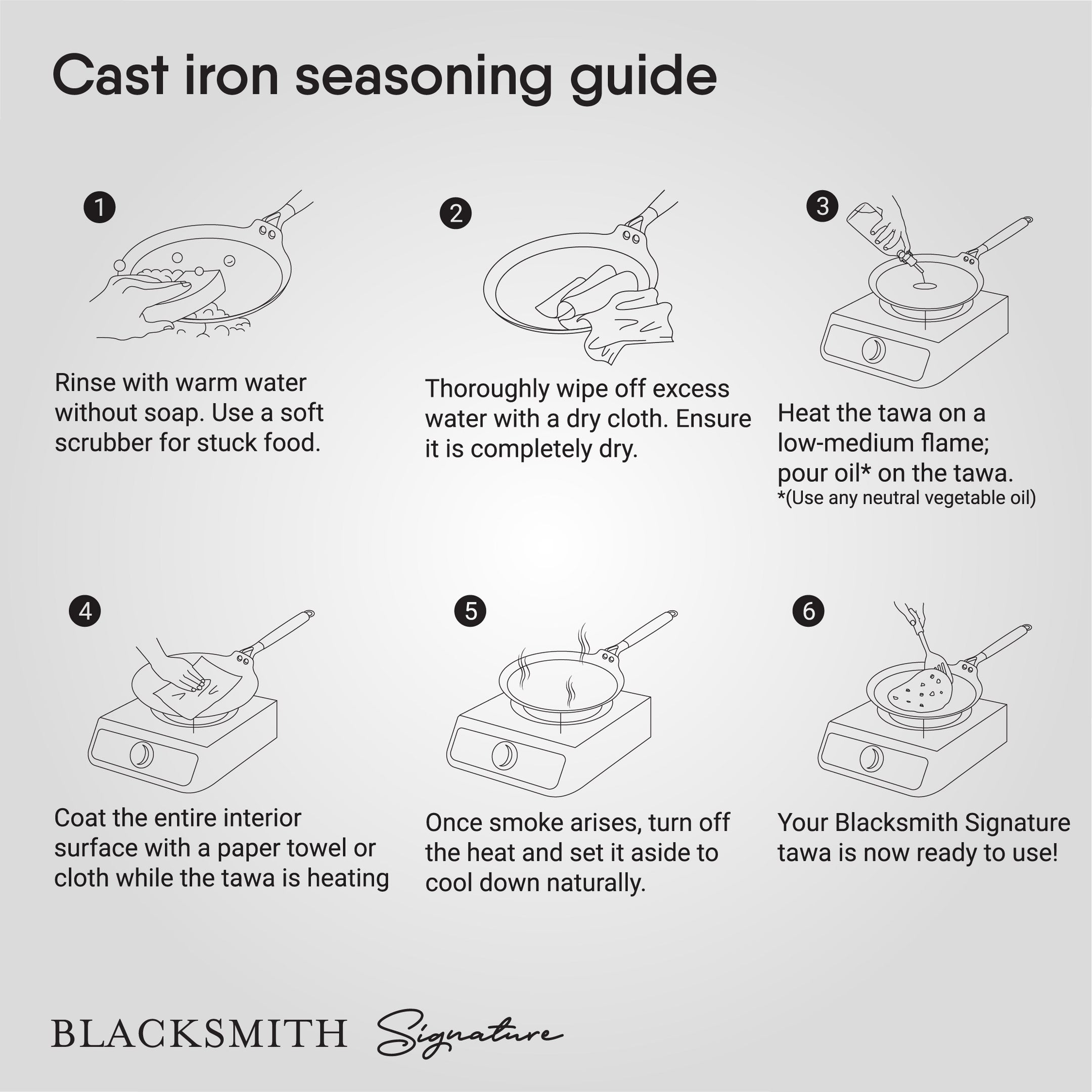 Cast iron seasoning guide

1

Rinse with warm water without soap. Use a soft scrubber for stuck food.

2

Thoroughly wipe off excess water with a dry cloth. Ensure it is completely dry.

3

Heat the tawa on a low-medium flame; pour oil* on the tawa.
*(Use any neutral vegetable oil)

4

Coat the entire interior surface with a paper towel or cloth while the tawa is heating

5

Once smoke arises, turn off the heat and set it aside to cool down naturally.

6

Your Blacksmith Signature tawa is now ready to use!

BLACKSMITH Signature